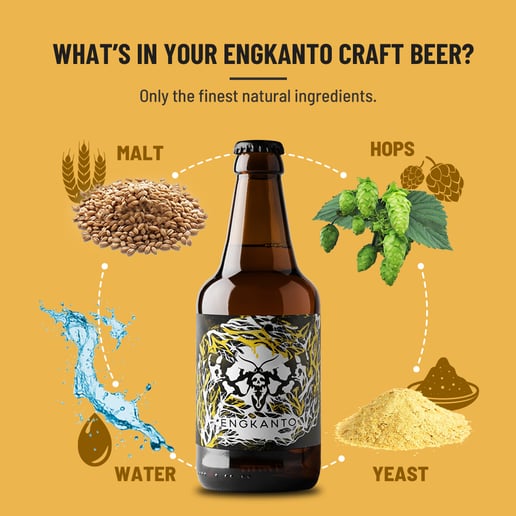 WHAT'S IN YOUR ENGKANTO CRAFT BEER?

Only the finest natural ingredients.

MALT

HOPS

ENGKANTO

WATER

YEAST